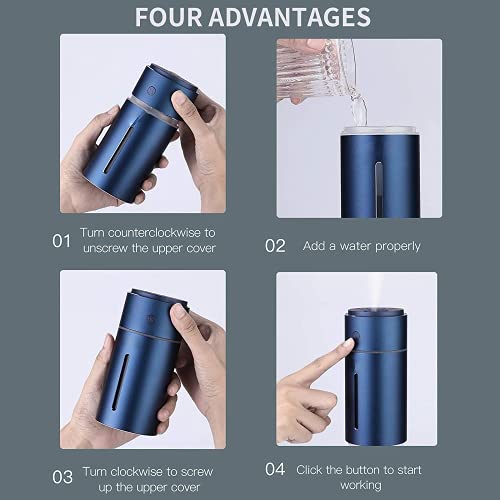 FOUR ADVANTAGES

01 Turn counterclockwise to unscrew the upper cover

02 Add a water properly

03 Turn clockwise to screw up the upper cover

04 Click the button to start working