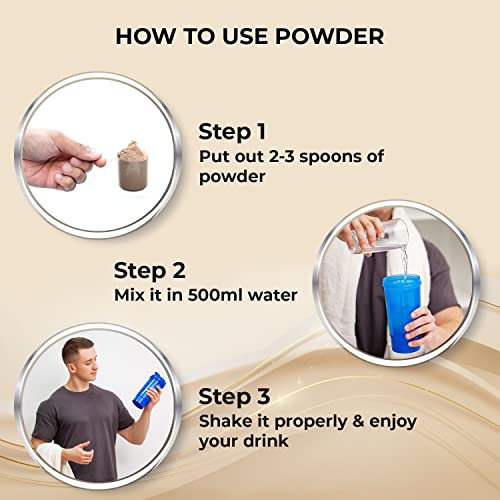 HOW TO USE POWDER

Step 1
Put out 2-3 spoons of powder

Step 2
Mix it in 500ml water

Step 3
Shake it properly & enjoy your drink