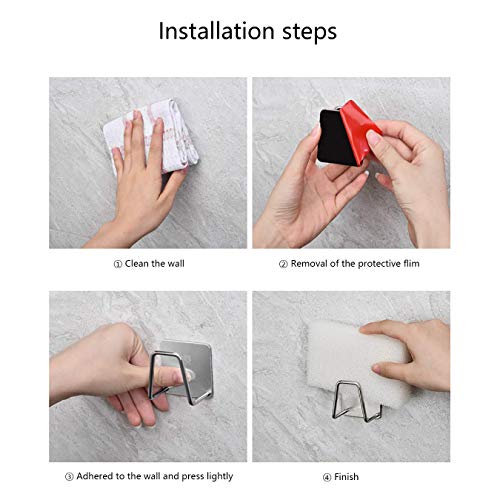 Installation steps

① Clean the wall

② Removal of the protective flim

③ Adhered to the wall and press lightly

④ Finish