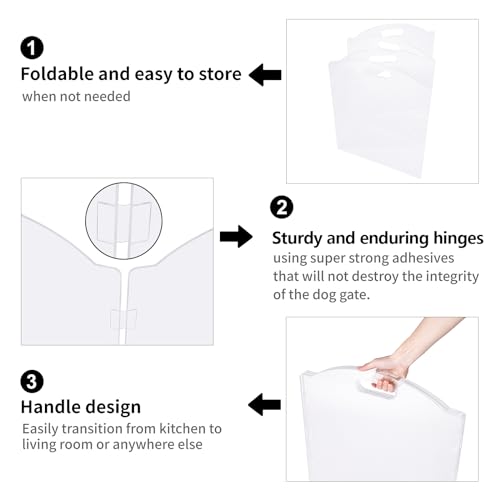 1
Foldable and easy to store
when not needed

2
Sturdy and enduring hinges
using super strong adhesives that will not destroy the integrity of the dog gate.

3
Handle design
Easily transition from kitchen to living room or anywhere else