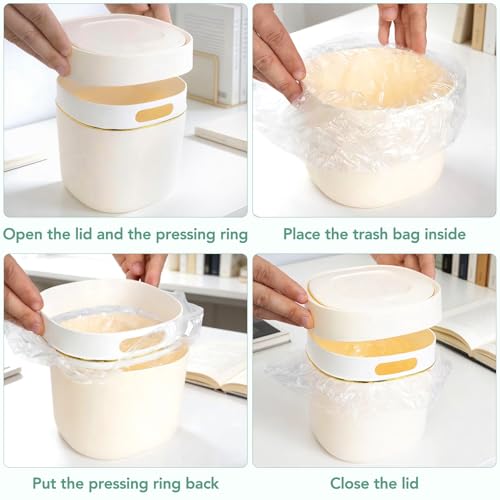 Open the lid and the pressing ring

Place the trash bag inside

Put the pressing ring back

Close the lid