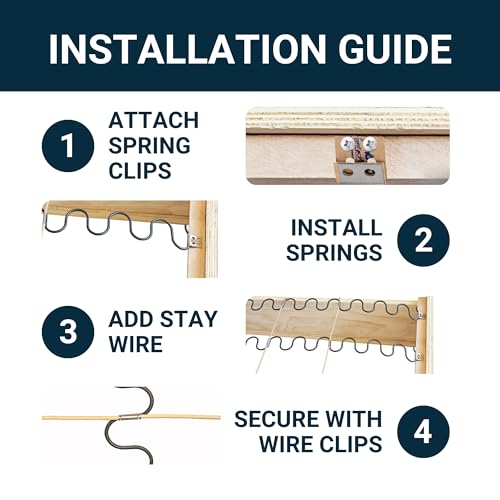 INSTALLATION GUIDE

1 ATTACH SPRING CLIPS

INSTALL SPRINGS 2

3 ADD STAY WIRE

SECURE WITH WIRE CLIPS 4