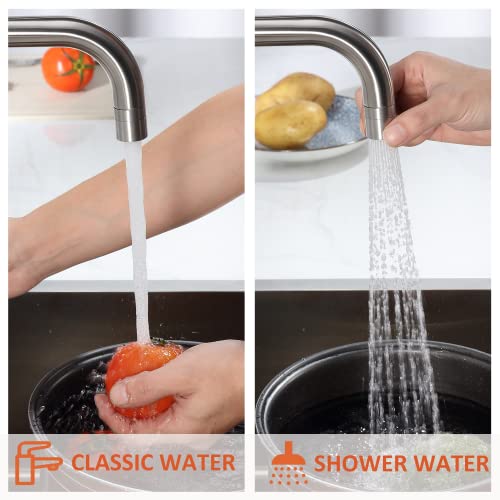 CLASSIC WATER

SHOWER WATER