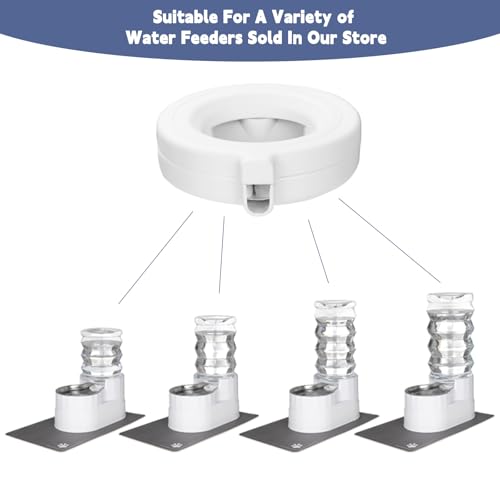 Suitable For A Variety of Water Feeders Sold In Our Store