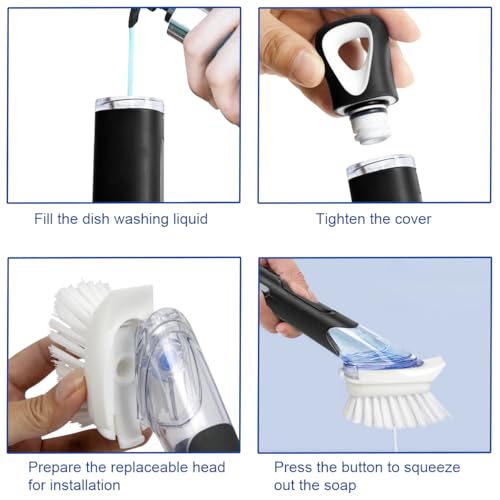 Fill the dish washing liquid

Tighten the cover

Prepare the replaceable head for installation

Press the button to squeeze out the soap