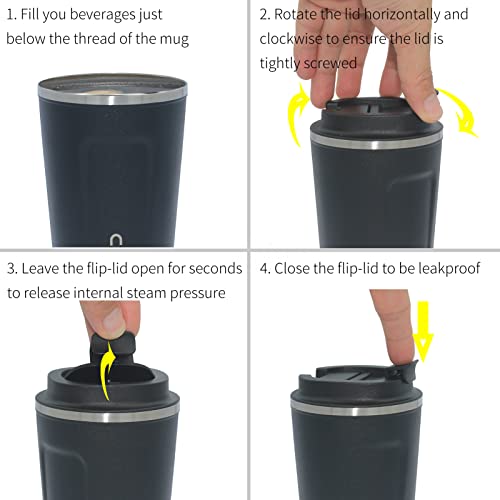 1. Fill you beverages just below the thread of the mug

2. Rotate the lid horizontally and clockwise to ensure the lid is tightly screwed

3. Leave the flip-lid open for seconds to release internal steam pressure

4. Close the flip-lid to be leakproof