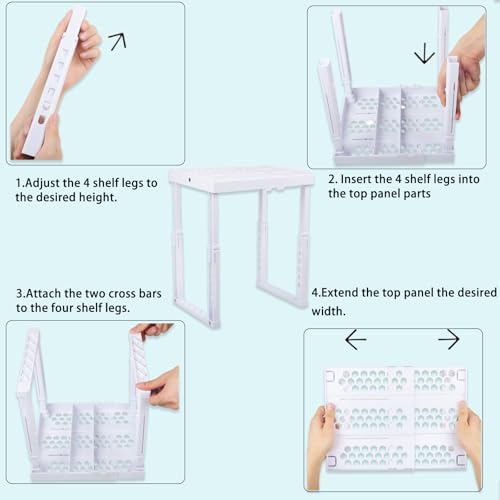 1.Adjust the 4 shelf legs to the desired height.

2. Insert the 4 shelf legs into the top panel parts

3.Attach the two cross bars to the four shelf legs.

4.Extend the top panel the desired width.