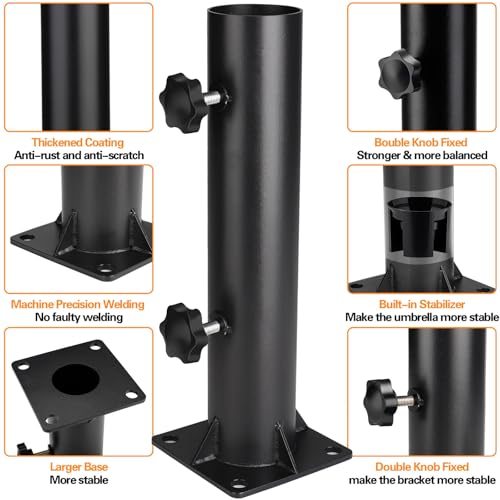 Thickened Coating
Anti-rust and anti-scratch

Machine Precision Welding
No faulty welding

Larger Base
More stable

Bouble Knob Fixed
Stronger & more balanced

Built-in Stabilizer
Make the umbrella more stable

Double Knob Fixed
make the bracket more stable