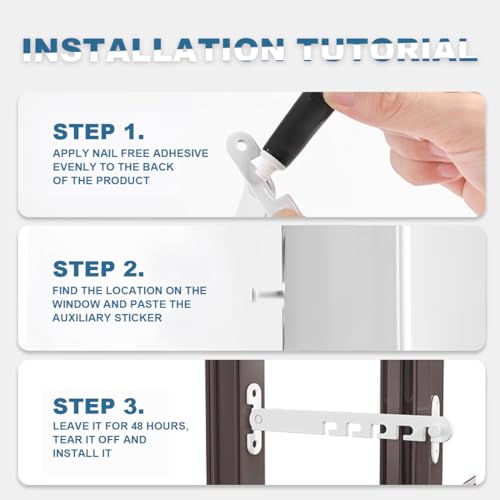 INSTALLATION TUTORIAL

STEP 1.
APPLY NAIL FREE ADHESIVE EVENLY TO THE BACK OF THE PRODUCT

STEP 2.
FIND THE LOCATION ON THE WINDOW AND PASTE THE AUXILIARY STICKER

STEP 3.
LEAVE IT FOR 48 HOURS, TEAR IT OFF AND INSTALL IT