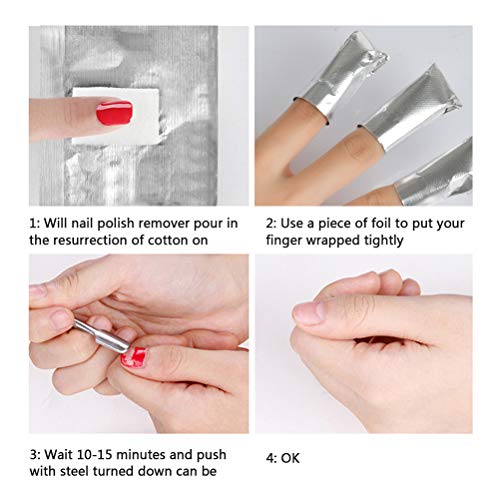 1: Will nail polish remover pour in the resurrection of cotton on

2: Use a piece of foil to put your finger wrapped tightly

3: Wait 10-15 minutes and push with steel turned down can be

4: OK