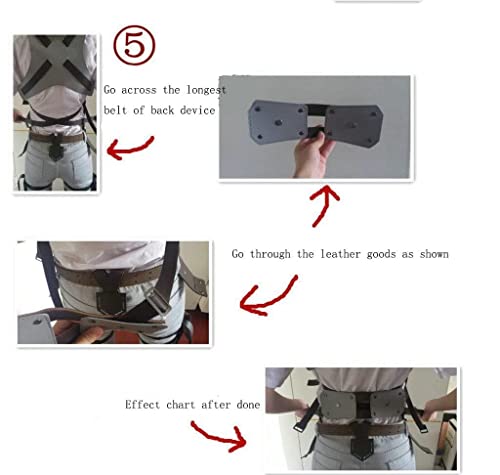 ⑤

Go across the longest belt of back device

Go through the leather goods as shown

Effect chart after done