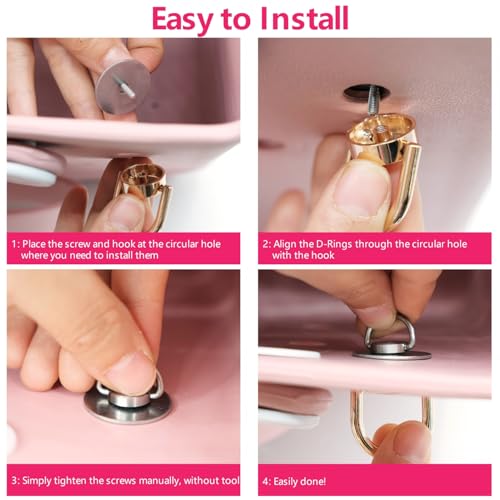 Easy to Install

1: Place the screw and hook at the circular hole where you need to install them

2: Align the D-Rings through the circular hole with the hook

3: Simply tighten the screws manually, without tool

4: Easily done!