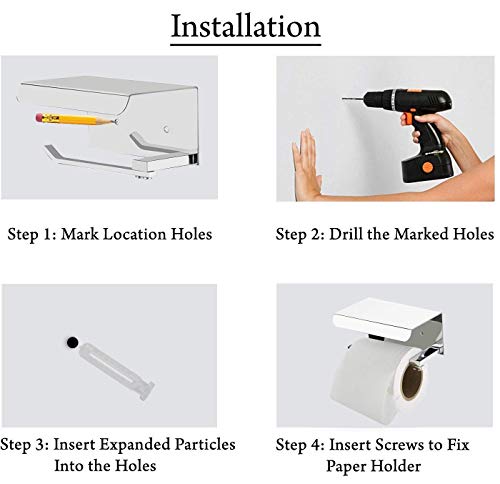 Installation

Step 1: Mark Location Holes

Step 2: Drill the Marked Holes

Step 3: Insert Expanded Particles Into the Holes

Step 4: Insert Screws to Fix Paper Holder