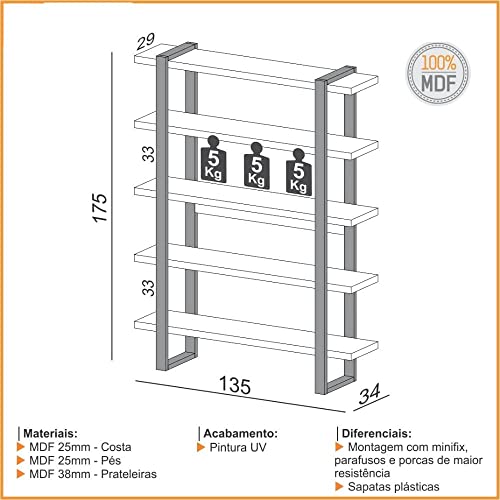 29

100%
MDF

33

5 Kg
5 Kg
5 Kg

175

33

135

34

Materiais:
MDF 25mm - Costa
MDF 25mm - Pés
MDF 38mm - Prateleiras

Acabamento:
Pintura UV

Diferenciais:
Montagem com minifix, parafusos e porcas de maior resistência
Sapatas plásticas