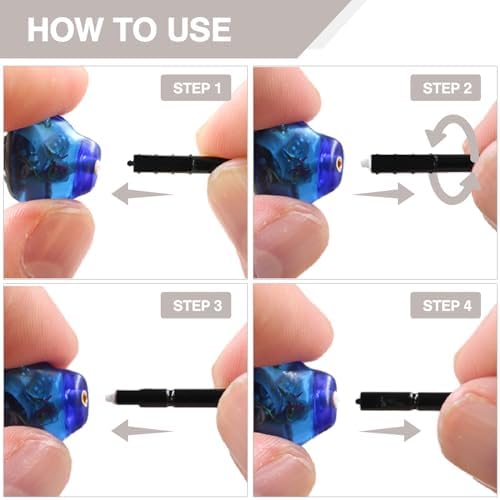 HOW TO USE

STEP 1

STEP 2

STEP 3

STEP 4