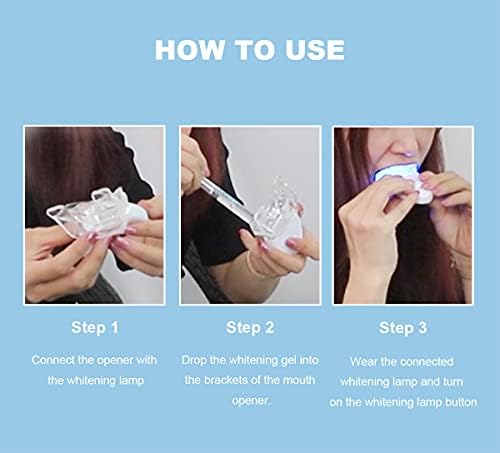 HOW TO USE

Step 1

Connect the opener with the whitening lamp

Step 2

Drop the whitening gel into the brackets of the mouth opener.

Step 3

Wear the connected whitening lamp and turn on the whitening lamp button