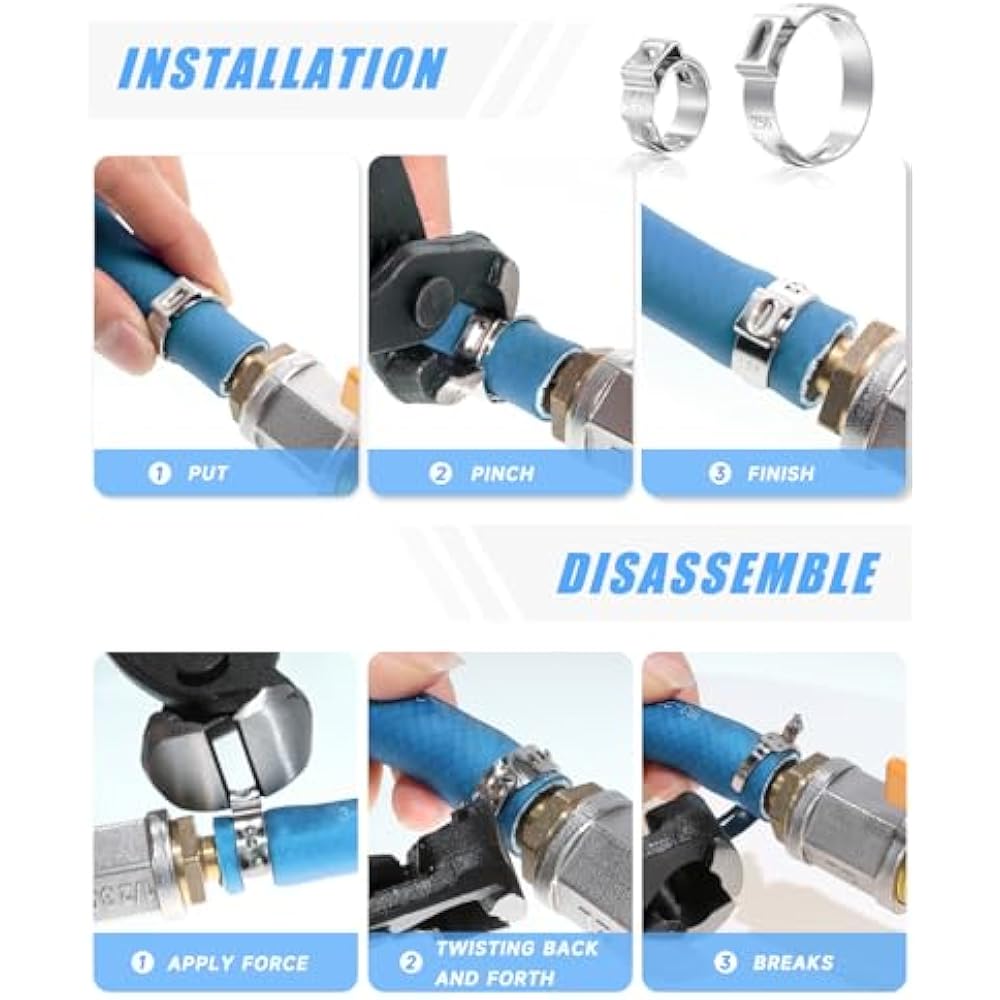 INSTALLATION

1 PUT

2 PINCH

3 FINISH

DISASSEMBLE

1 APPLY FORCE

2 TWISTING BACK AND FORTH

3 BREAKS