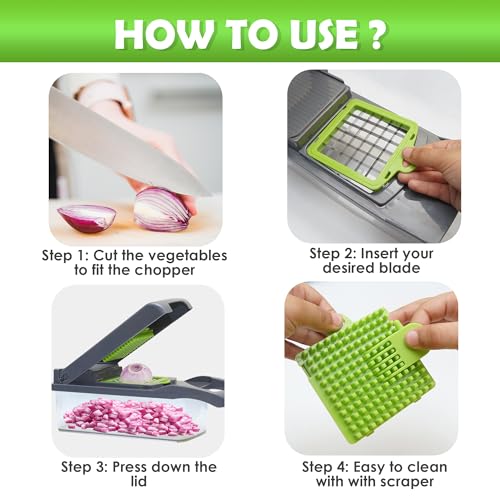 HOW TO USE ?

Step 1: Cut the vegetables to fit the chopper

Step 2: Insert your desired blade

Step 3: Press down the lid

Step 4: Easy to clean with with scraper