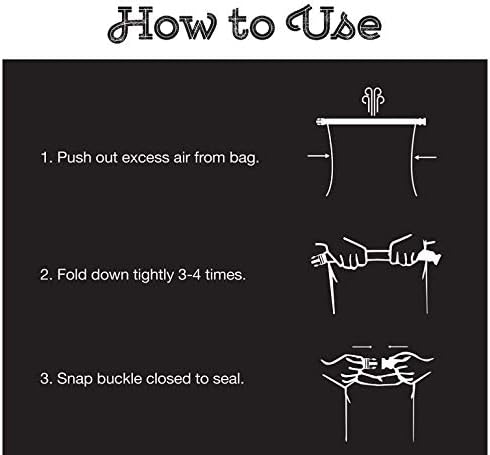 How to Use

1. Push out excess air from bag.

2. Fold down tightly 3-4 times.

3. Snap buckle closed to seal.