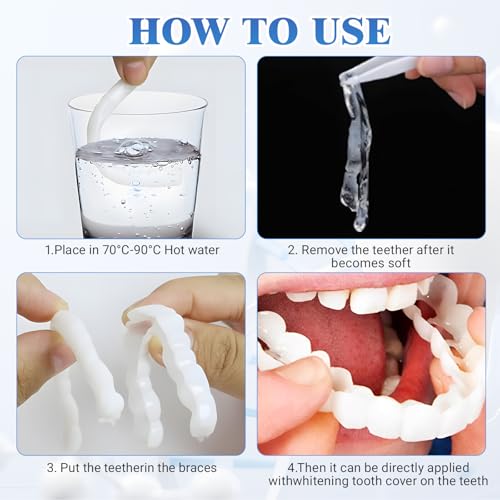 HOW TO USE

1.Place in 70°C-90°C Hot water

2. Remove the teether after it becomes soft

3. Put the teetherin the braces

4.Then it can be directly applied withwhitening tooth cover on the teeth