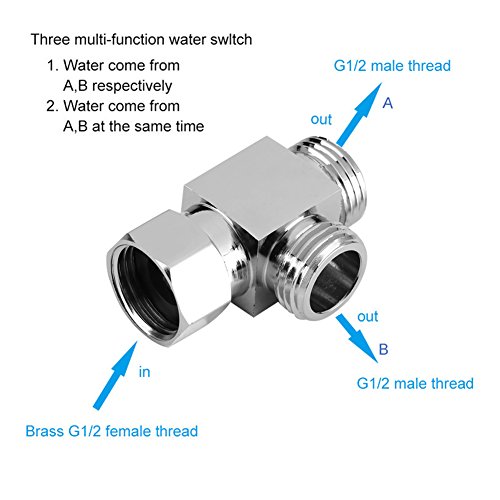 Three multi-function water swltch

1. Water come from A,B respectively
2. Water come from A,B at the same time

G1/2 male thread

A

out

out

B

G1/2 male thread

in

Brass G1/2 female thread