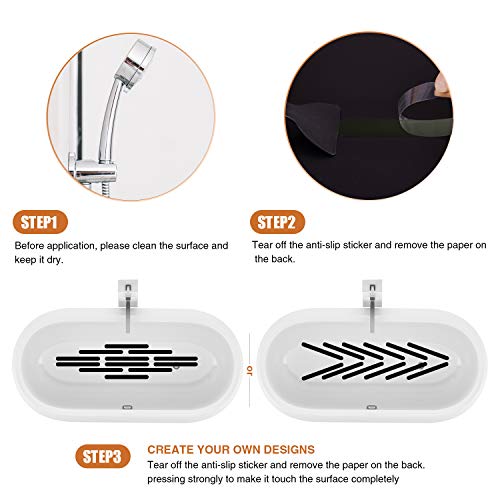 STEP1

Before application, please clean the surface and keep it dry.

STEP2

Tear off the anti-slip sticker and remove the paper on the back.

or

STEP3

CREATE YOUR OWN DESIGNS

Tear off the anti-slip sticker and remove the paper on the back. pressing strongly to make it touch the surface completely