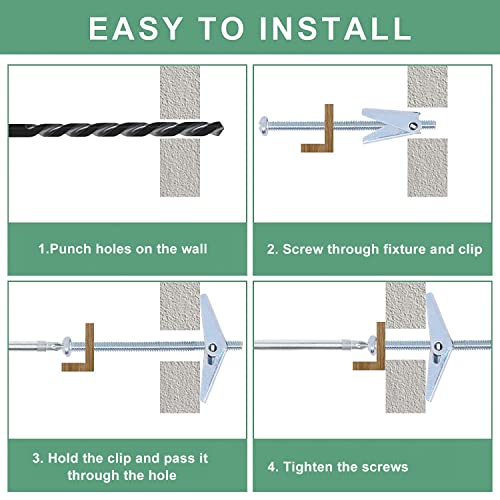 EASY TO INSTALL

1.Punch holes on the wall

2. Screw through fixture and clip

3. Hold the clip and pass it through the hole

4. Tighten the screws