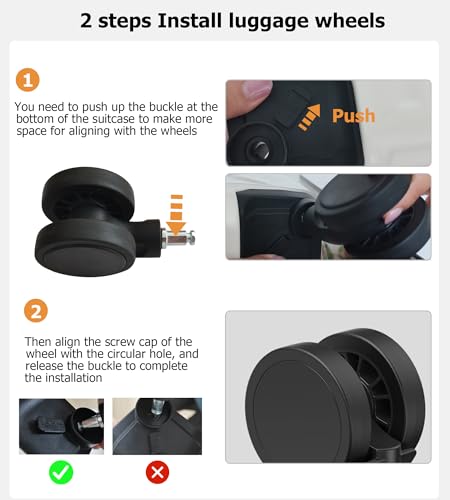 2 steps Install luggage wheels

1

You need to push up the buckle at the bottom of the suitcase to make more space for aligning with the wheels

Push

2

Then align the screw cap of the wheel with the circular hole, and release the buckle to complete the installation