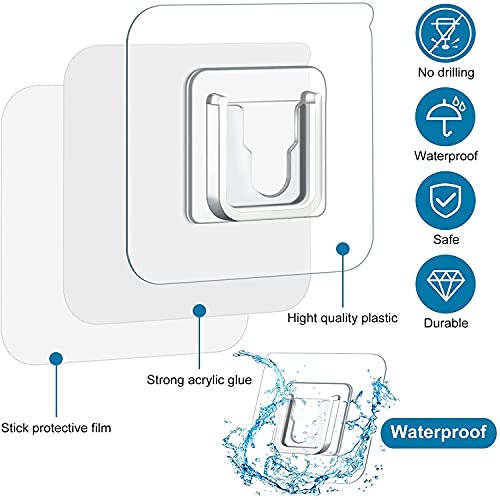 No drilling

Waterproof

Safe

Durable

Hight quality plastic

Strong acrylic glue

Stick protective film

Waterproof