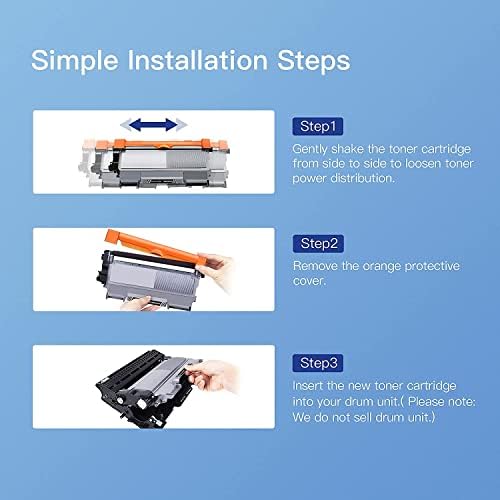 Simple Installation Steps

Step1

Gently shake the toner cartridge from side to side to loosen toner power distribution.

Step2

Remove the orange protective cover.

Step3

Insert the new toner cartridge into your drum unit.( Please note: We do not sell drum unit.)