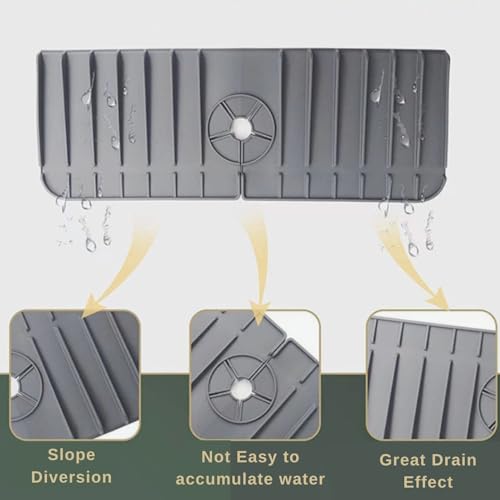 Slope Diversion

Not Easy to accumulate water

Great Drain Effect