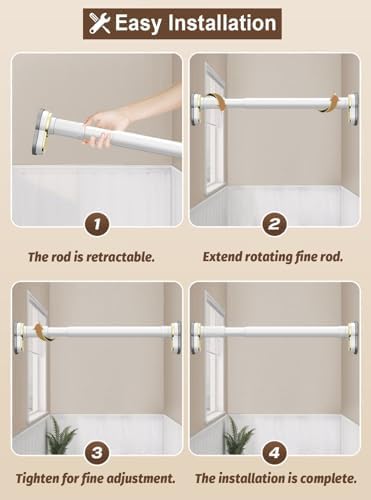 Easy Installation

1

The rod is retractable.

2

Extend rotating fine rod.

3

Tighten for fine adjustment.

4

The installation is complete.