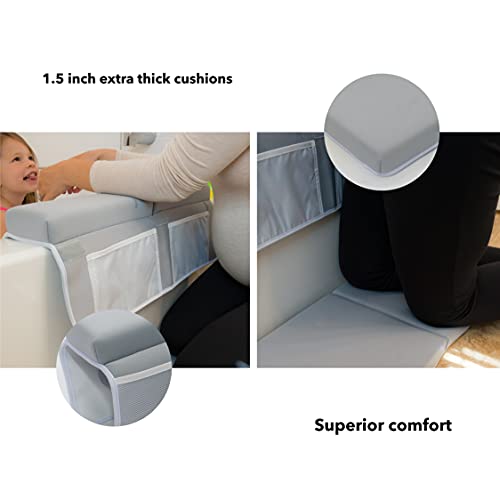 1.5 inch extra thick cushions

Superior comfort