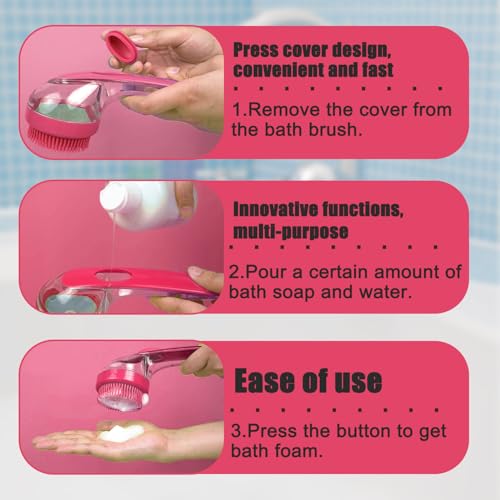 Press cover design, convenient and fast

1.Remove the cover from the bath brush.

Innovative functions, multi-purpose

2.Pour a certain amount of bath soap and water.

Ease of use

3.Press the button to get bath foam.