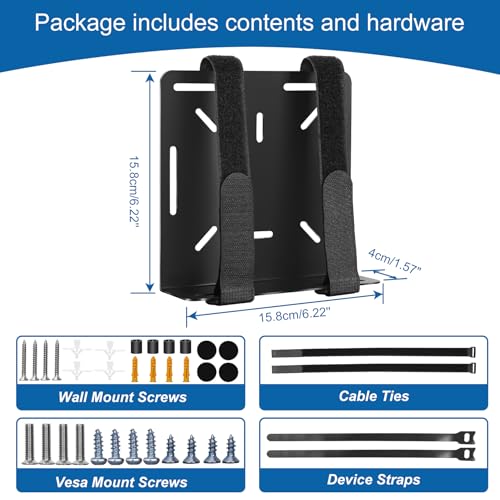 Package includes contents and hardware

15.8cm/6.22"

4cm/1.57"

15.8cm/6.22"

Wall Mount Screws

Cable Ties

Vesa Mount Screws

Device Straps