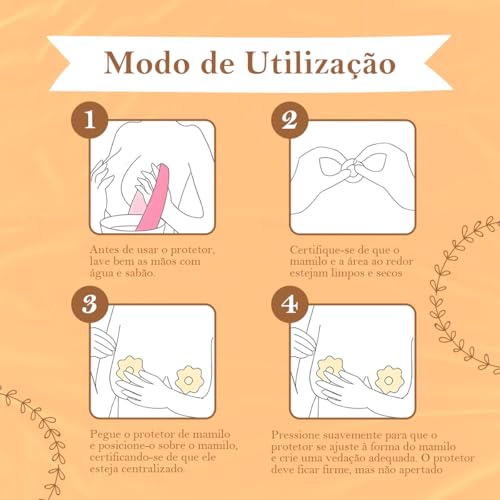 Modo de Utilização

1

Antes de usar o protetor, lave bem as mãos com água e sabão.

2

Certifique-se de que o mamilo e a área ao redor estejam limpos e secos

3

Pegue o protetor de mamilo e posicione-o sobre o mamilo, certificando-se de que ele esteja centralizado.

4

Pressione suavemente para que o protetor se ajuste à forma do mamilo e crie uma vedação adequada. O protetor deve ficar firme, mas não apertado