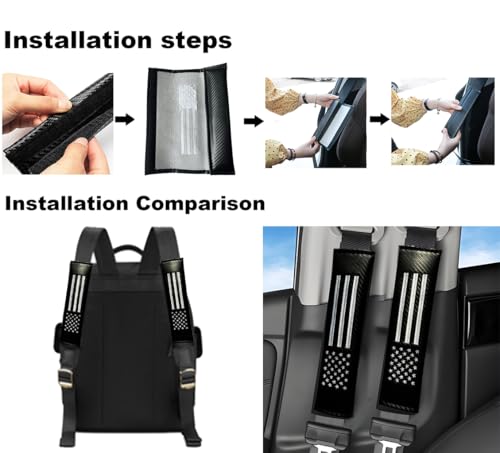 Installation steps

Installation Comparison