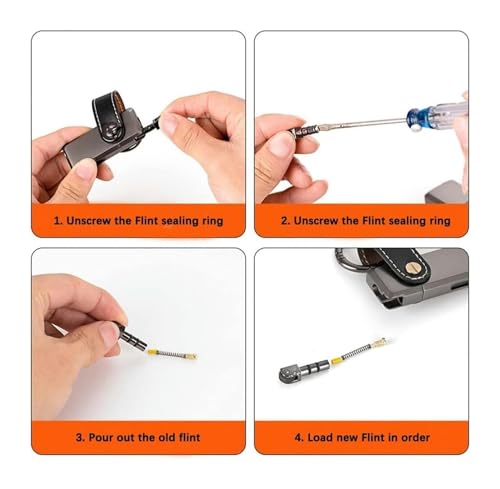 1. Unscrew the Flint sealing ring

2. Unscrew the Flint sealing ring

3. Pour out the old flint

4. Load new Flint in order