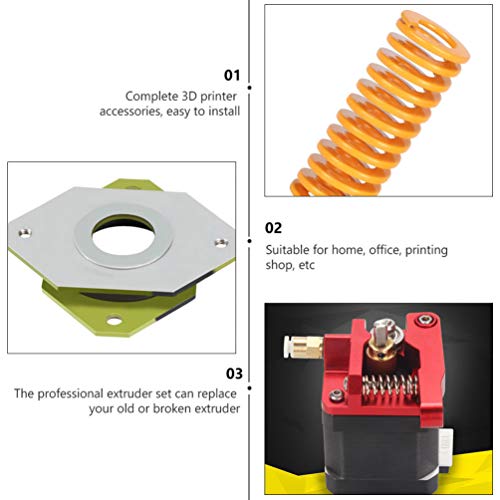 01

Complete 3D printer accessories, easy to install

02

Suitable for home, office, printing shop, etc

03

The professional extruder set can replace your old or broken extruder