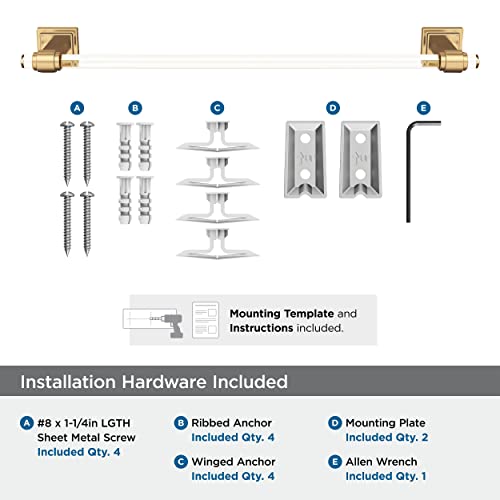 A

B

C

D

E

Mounting Template and Instructions included.

Installation Hardware Included

A #8 x 1-1/4in LGTH Sheet Metal Screw
Included Qty. 4

B Ribbed Anchor
Included Qty. 4

C Winged Anchor
Included Qty. 4

D Mounting Plate
Included Qty. 2

E Allen Wrench
Included Qty. 1