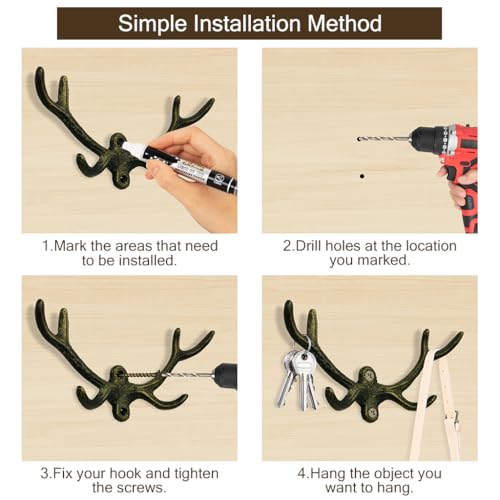 Simple Installation Method

1.Mark the areas that need to be installed.

2.Drill holes at the location you marked.

3.Fix your hook and tighten the screws.

4.Hang the object you want to hang.