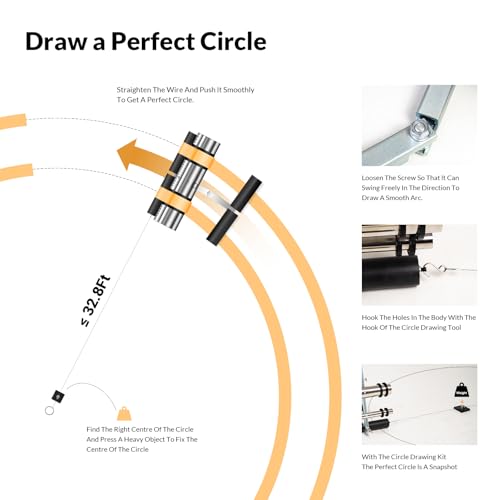 Draw a Perfect Circle

Straighten The Wire And Push It Smoothly To Get A Perfect Circle.

≤ 32.8Ft

Find The Right Centre Of The Circle And Press A Heavy Object To Fix The Centre Of The Circle

Loosen The Screw So That It Can Swing Freely In The Direction To Draw A Smooth Arc.

Hook The Holes In The Body With The Hook Of The Circle Drawing Tool

Weight

With The Circle Drawing Kit The Perfect Circle Is A Snapshot