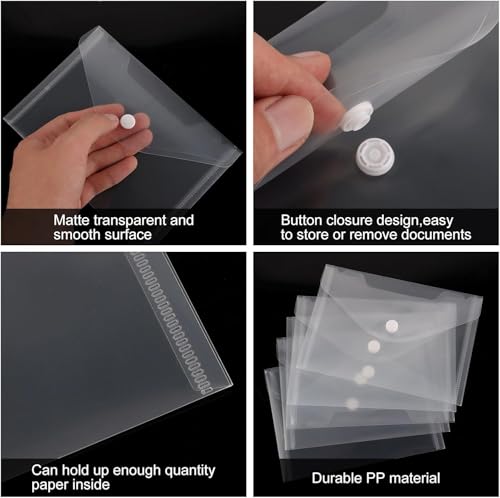 Matte transparent and smooth surface

Button closure design,easy to store or remove documents

Can hold up enough quantity paper inside

Durable PP material