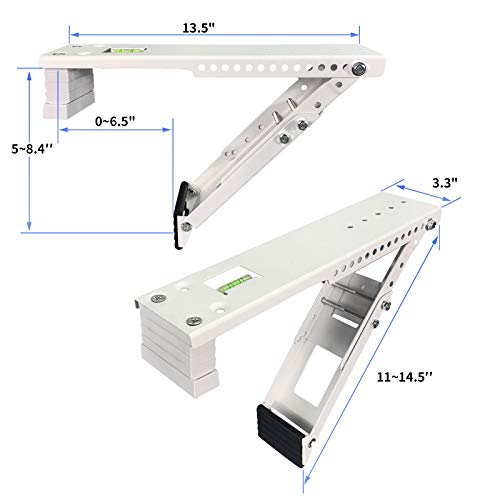 13.5"

0~6.5"

5~8.4''

3.3"

11~14.5''