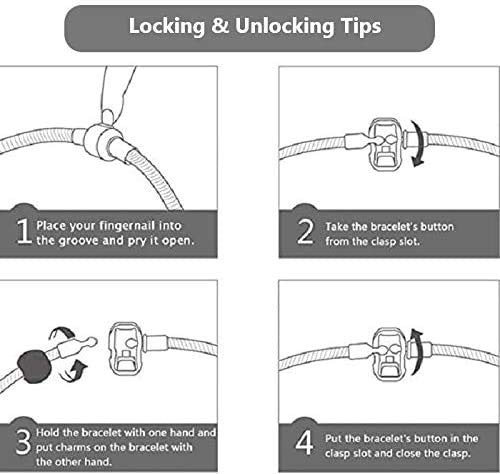 Locking & Unlocking Tips

1 Place your fingernail into the groove and pry it open.

2 Take the bracelet's button from the clasp slot.

3 Hold the bracelet with one hand and put charms on the bracelet with the other hand.

4 Put the bracelet's button in the clasp slot and close the clasp.