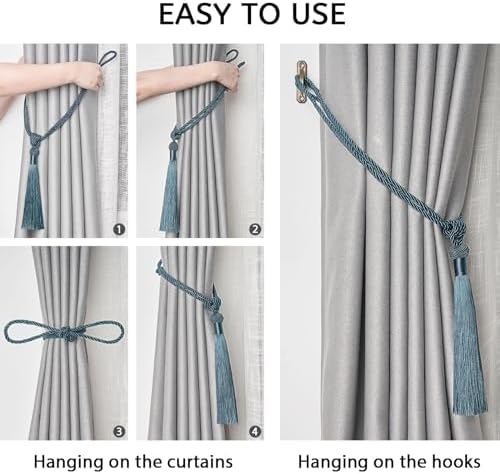 EASY TO USE

1

2

3

4

Hanging on the curtains

Hanging on the hooks