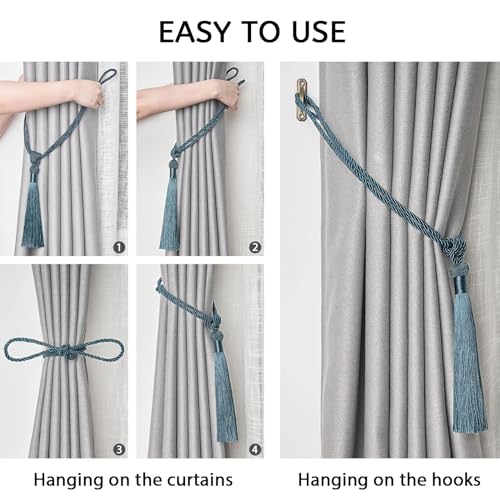 EASY TO USE

1

2

3

4

Hanging on the curtains

Hanging on the hooks