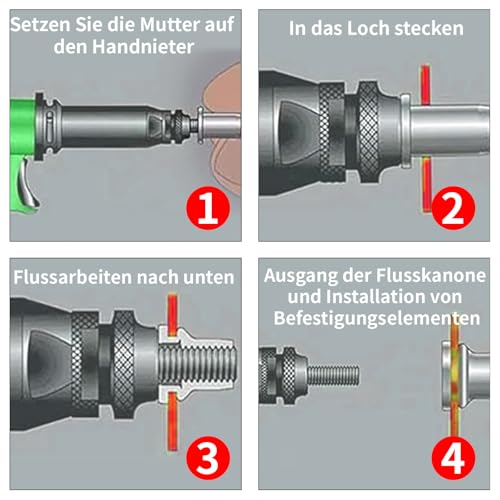 Setzen Sie die Mutter auf den Handnieter

1

In das Loch stecken

2

Flussarbeiten nach unten

3

Ausgang der Flusskanone und Installation von Befestigungselementen

4