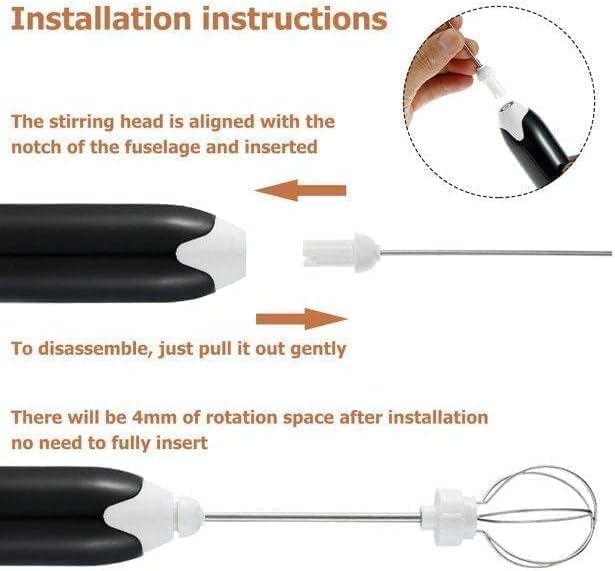 Installation instructions

The stirring head is aligned with the notch of the fuselage and inserted

To disassemble, just pull it out gently

There will be 4mm of rotation space after installation no need to fully insert