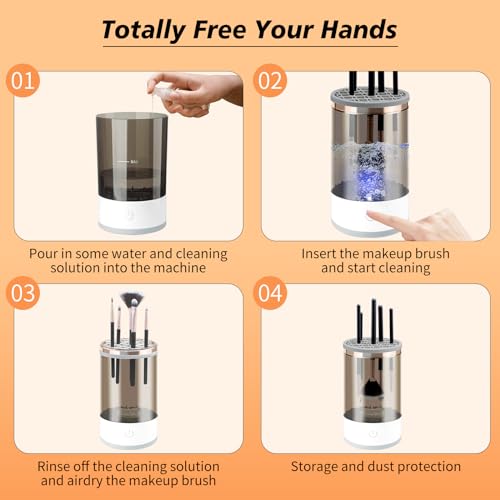 Totally Free Your Hands

01

Pour in some water and cleaning solution into the machine

02

Insert the makeup brush and start cleaning

03

Rinse off the cleaning solution and airdry the makeup brush

04

Storage and dust protection